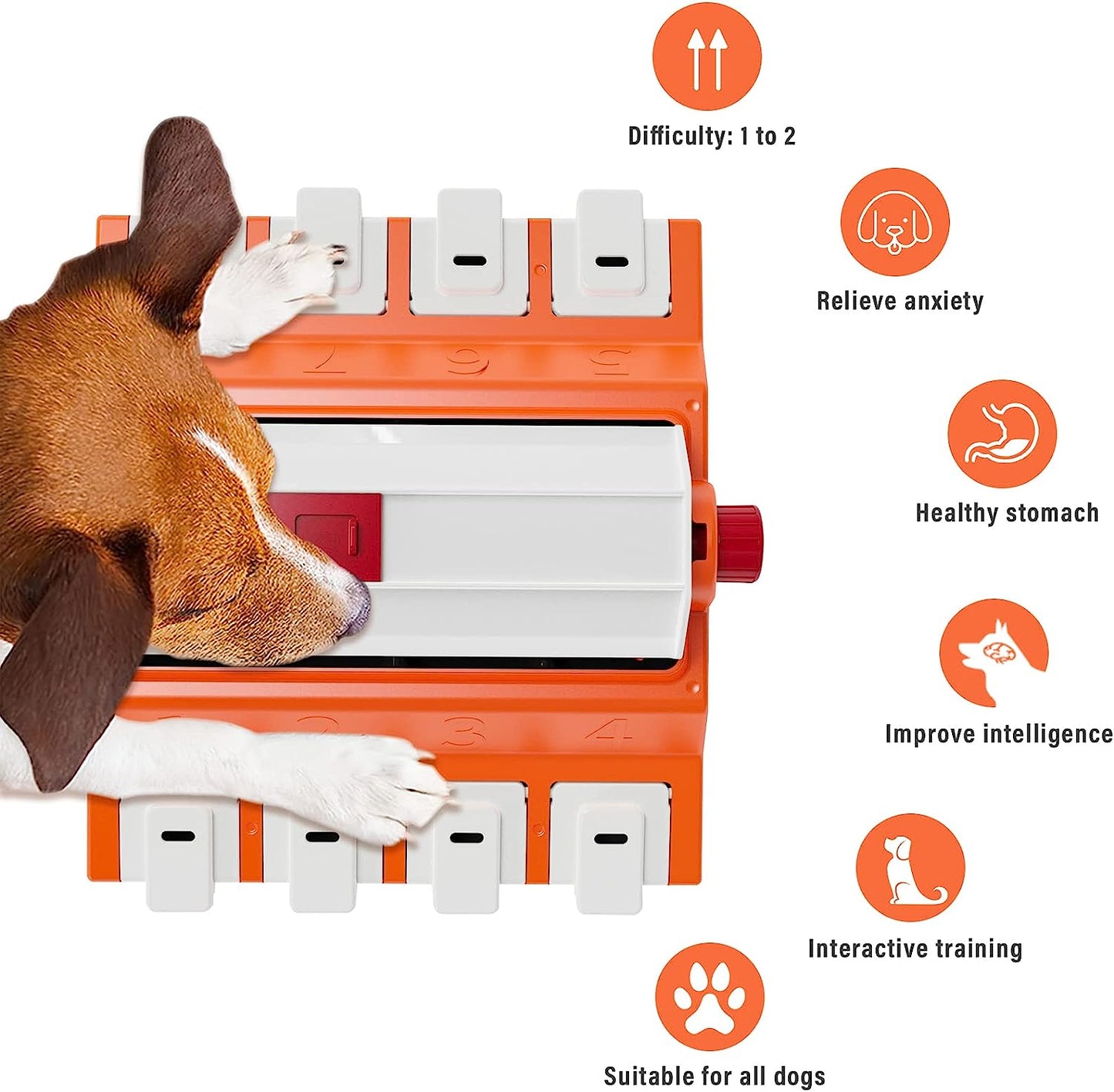 Difficulty: 1 to 2

Relieve anxiety

Healthy stomach

Improve intelligence

Interactive training

Suitable for all dogs

7 6 5

3 4