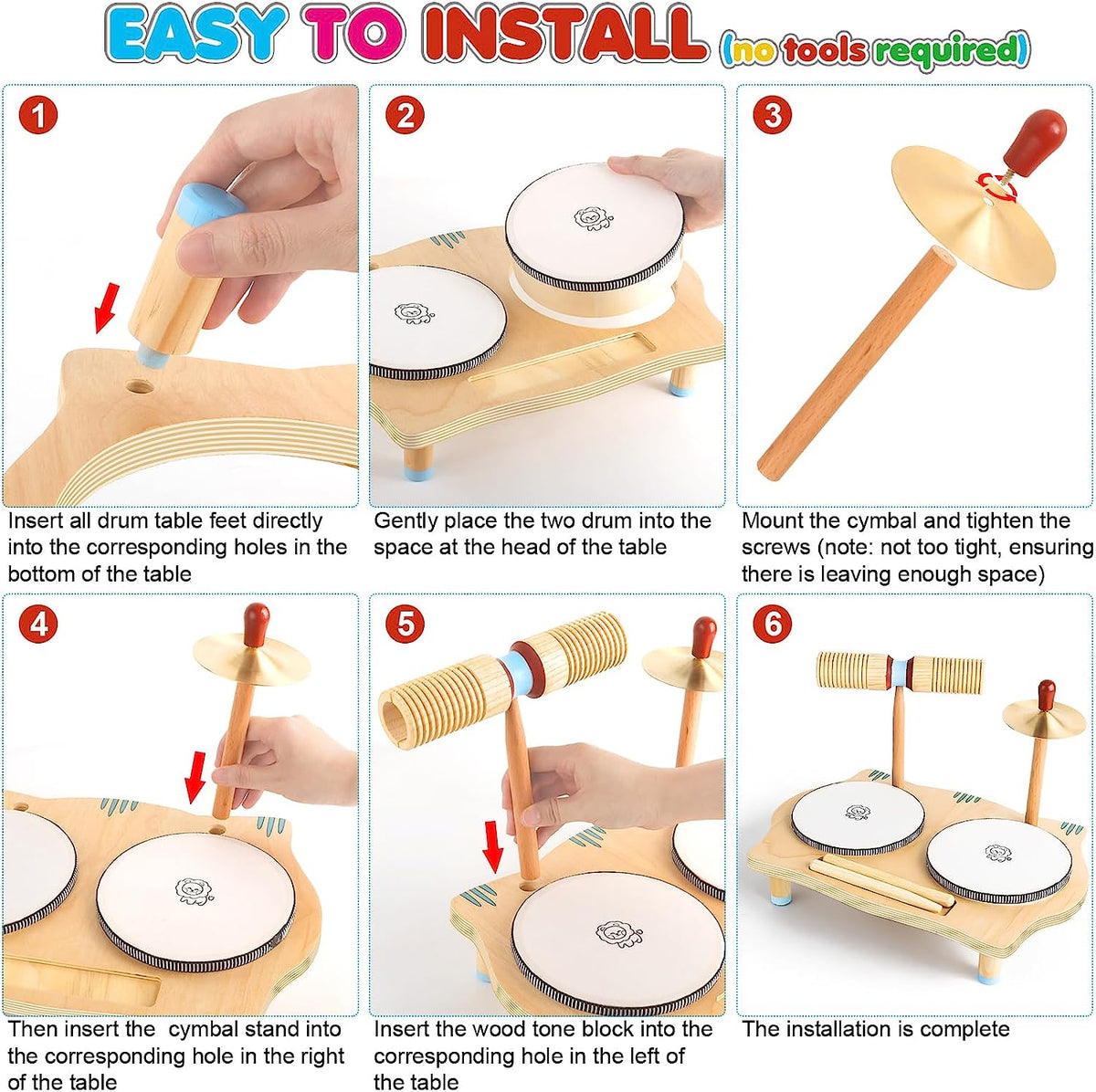 EASY TO INSTALL (no tools required)

1

Insert all drum table feet directly into the corresponding holes in the bottom of the table

2

Gently place the two drum into the space at the head of the table

3

Mount the cymbal and tighten the screws (note: not too tight, ensuring there is leaving enough space)

4

Then insert the cymbal stand into the corresponding hole in the right of the table

5

Insert the wood tone block into the corresponding hole in the left of the table

6

The installation is complete