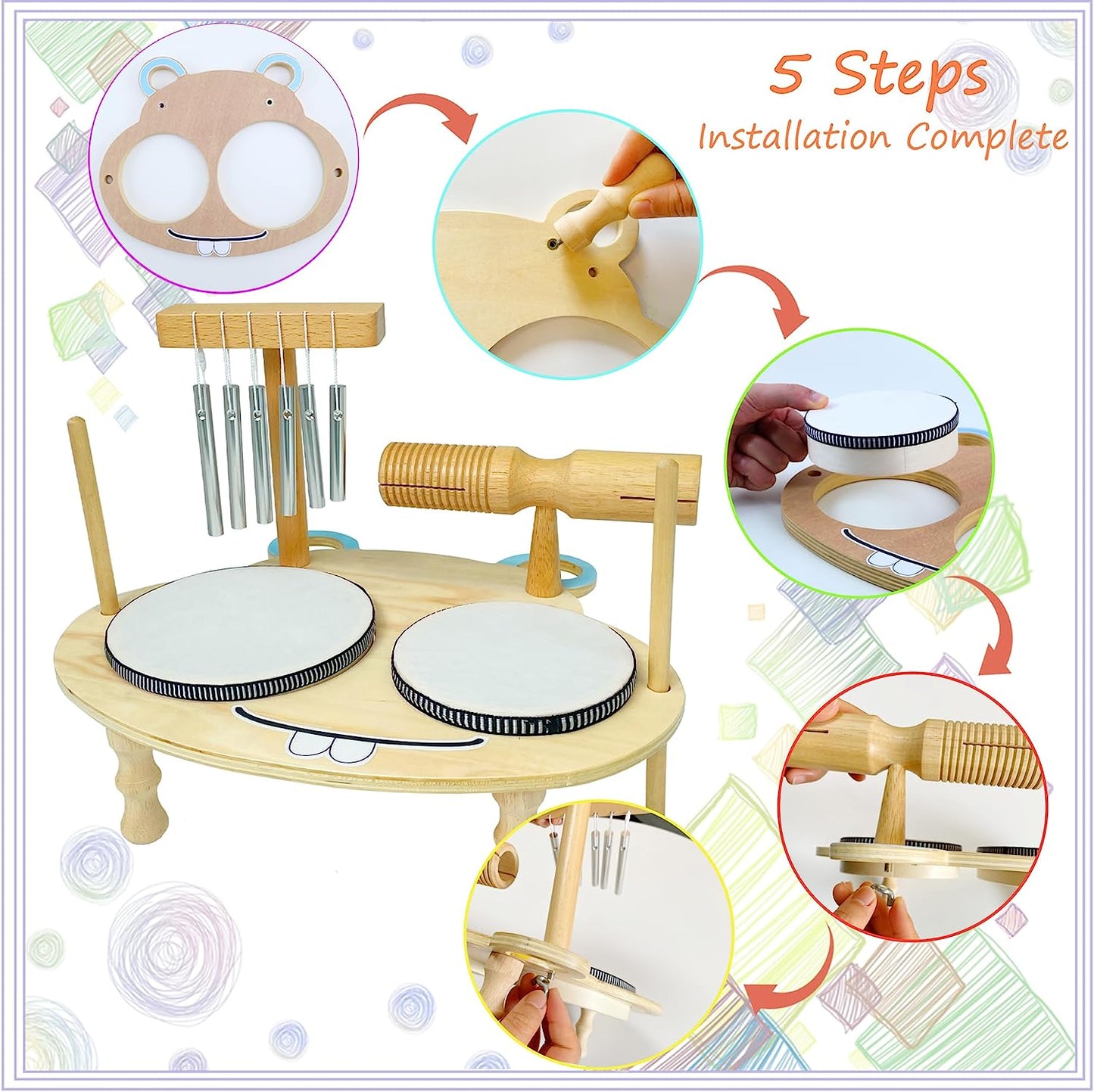 5 Steps
Installation Complete