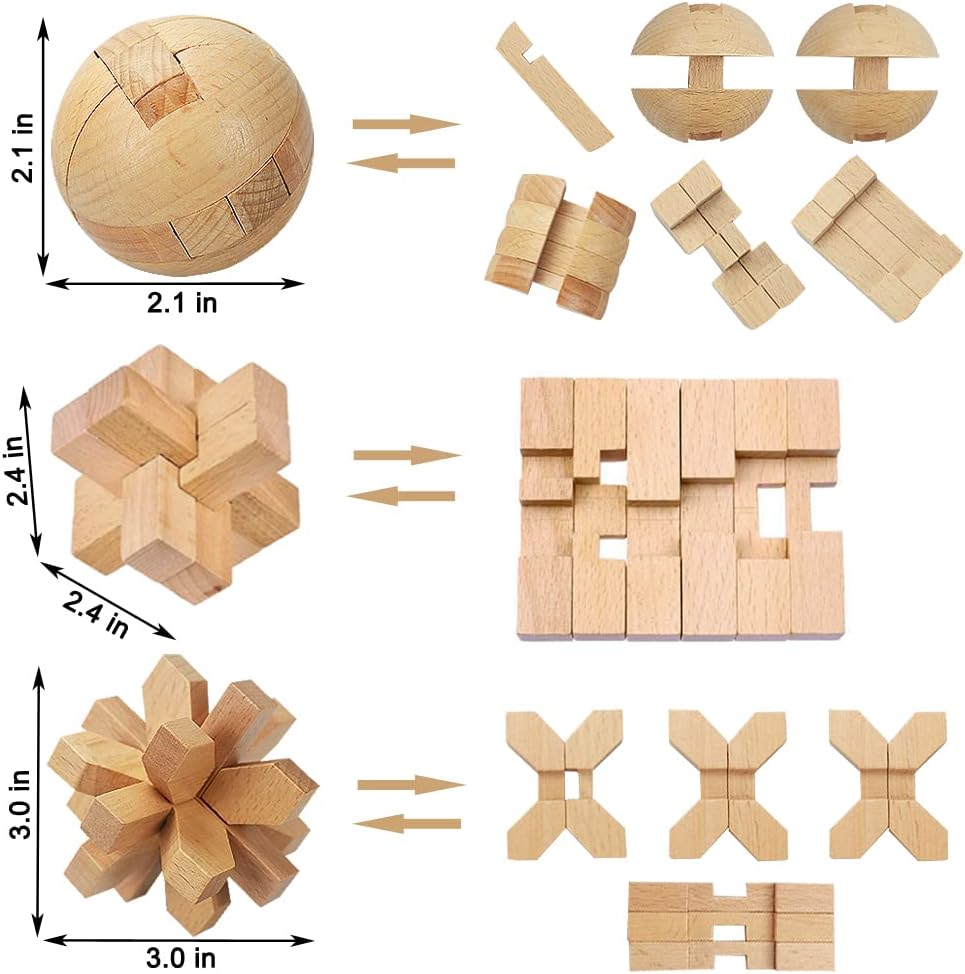 2.1 in
2.1 in
2.4 in
2.4 in
3.0 in
3.0 in