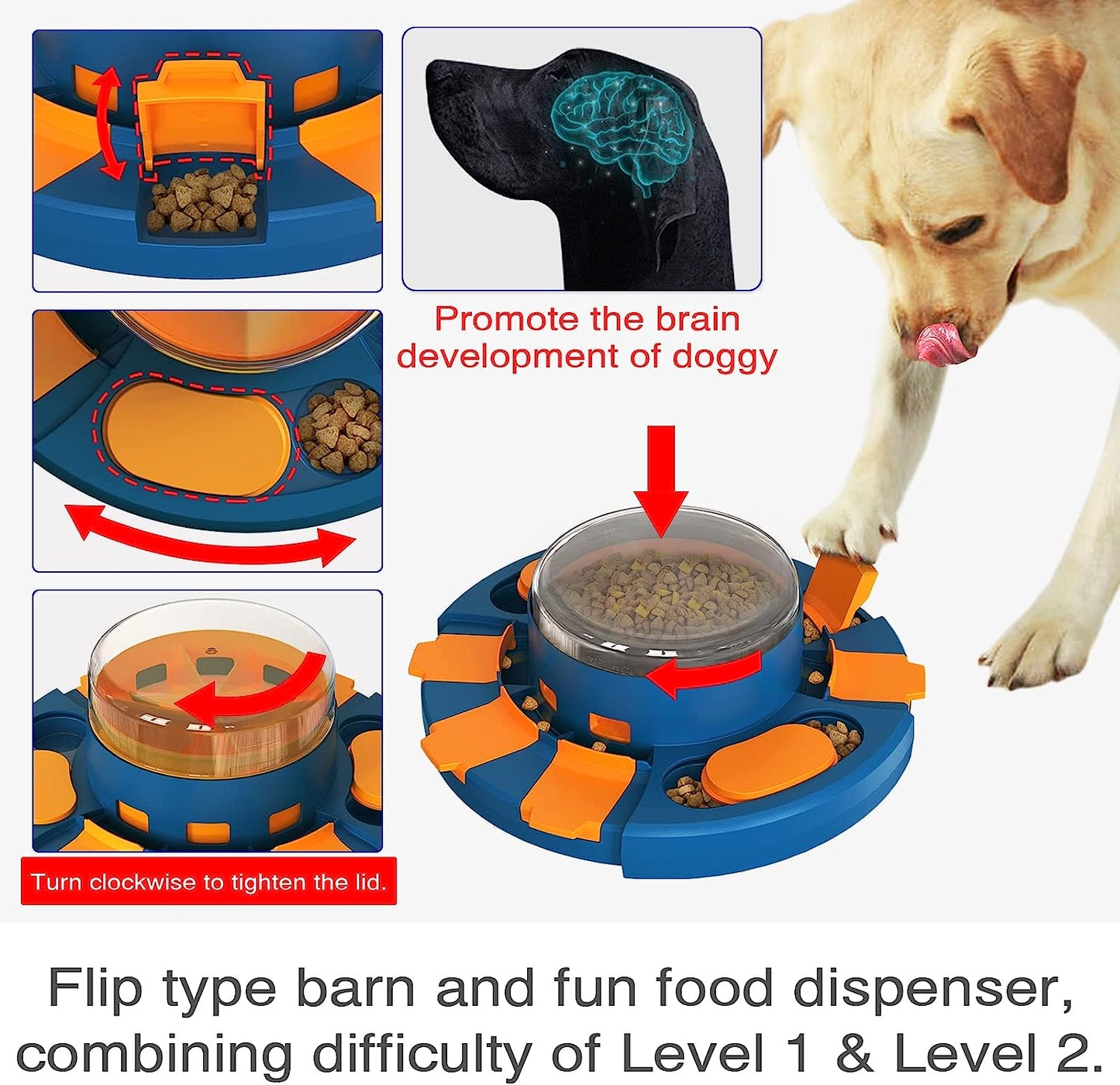 Promote the brain development of doggy

Turn clockwise to tighten the lid.

Flip type barn and fun food dispenser, combining difficulty of Level 1 & Level 2.