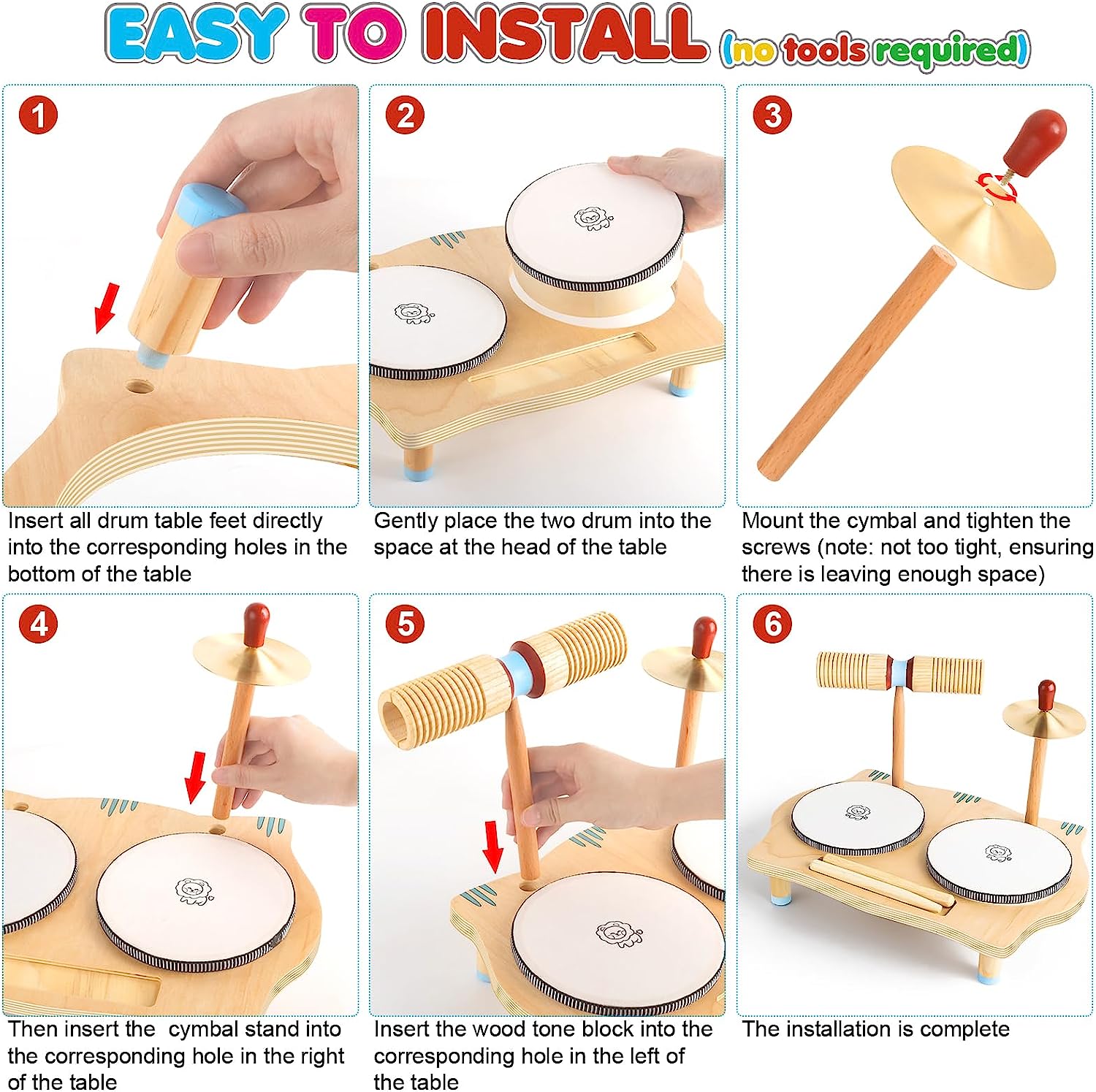 EASY TO INSTALL (no tools required)

1

Insert all drum table feet directly into the corresponding holes in the bottom of the table

2

Gently place the two drum into the space at the head of the table

3

Mount the cymbal and tighten the screws (note: not too tight, ensuring there is leaving enough space)

4

Then insert the cymbal stand into the corresponding hole in the right of the table

5

Insert the wood tone block into the corresponding hole in the left of the table

6

The installation is complete